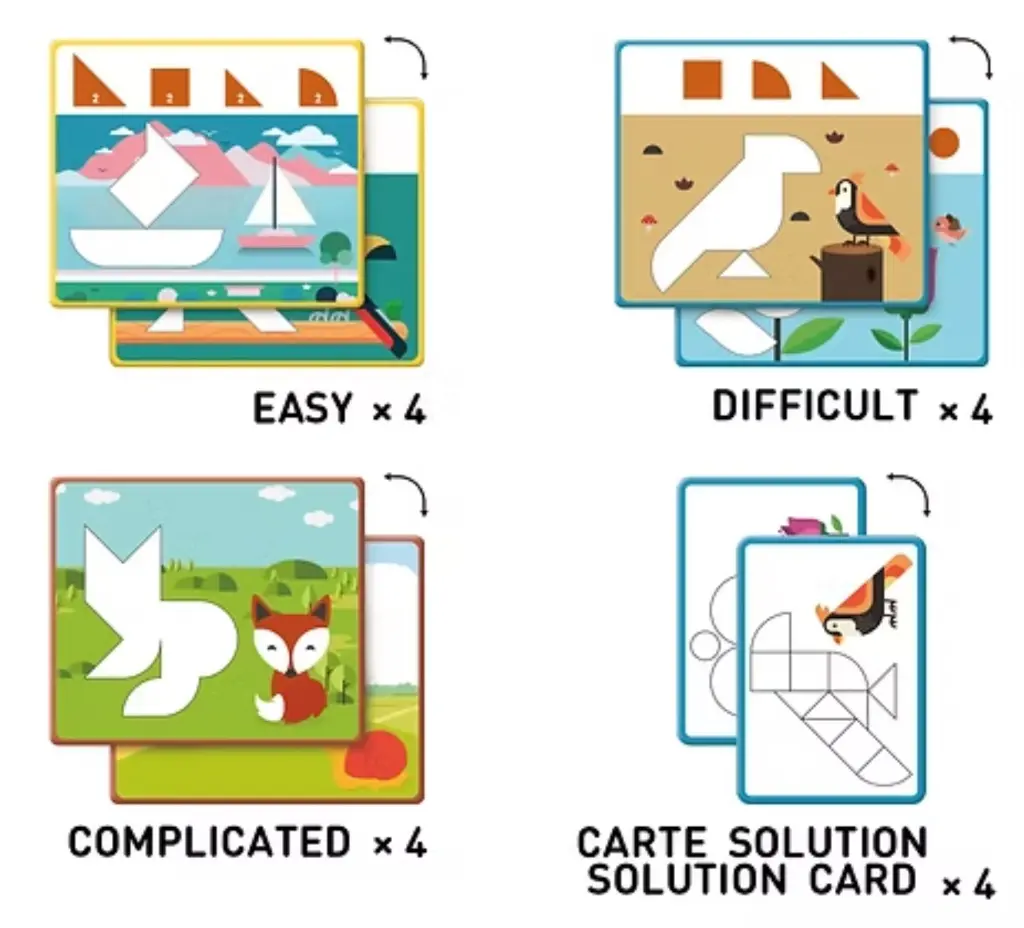 2 2 2 2

EASY × 4

DIFFICULT × 4

COMPLICATED × 4

CARTE SOLUTION
SOLUTION CARD × 4